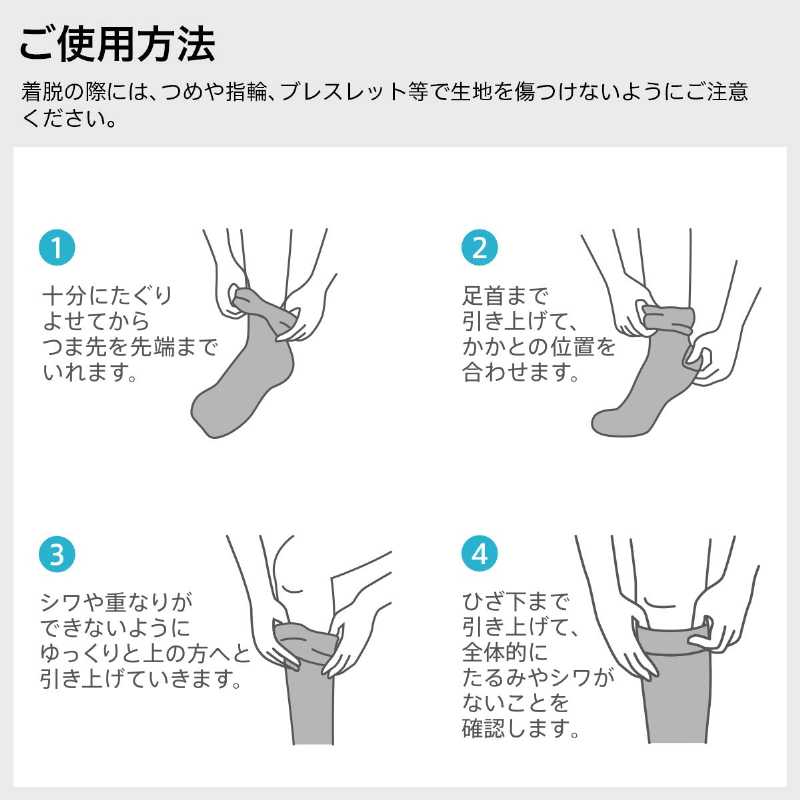 ご使用方法

着脱の際には、つめや指輪、ブレスレット等で生地を傷つけないようにご注意ください。

1
十分にたぐりよせてからつま先を先端までいれます。

2
足首まで引き上げて、かかとの位置を合わせます。

3
シワや重なりができないようにゆっくりと上の方へと引き上げていきます。

4
ひざ下まで引き上げて、全体的にたるみやシワがないことを確認します。