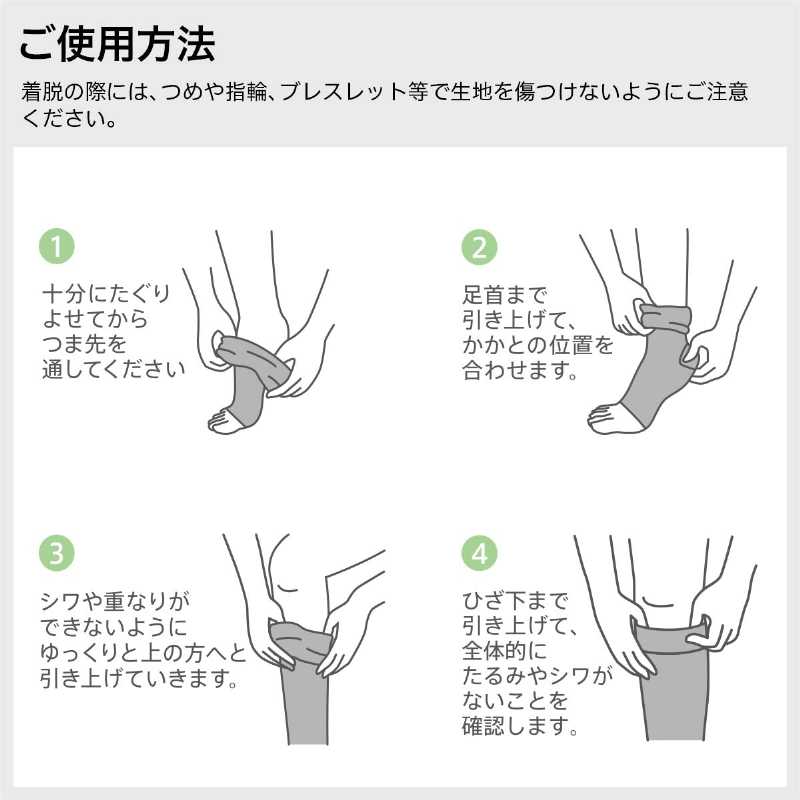 ご使用方法

着脱の際には、つめや指輪、ブレスレット等で生地を傷つけないようにご注意ください。

1

十分にたぐりよせてからつま先を通してください

2

足首まで引き上げて、かかとの位置を合わせます。

3

シワや重なりができないようにゆっくりと上の方へと引き上げていきます。

4

ひざ下まで引き上げて、全体的にたるみやシワがないことを確認します。